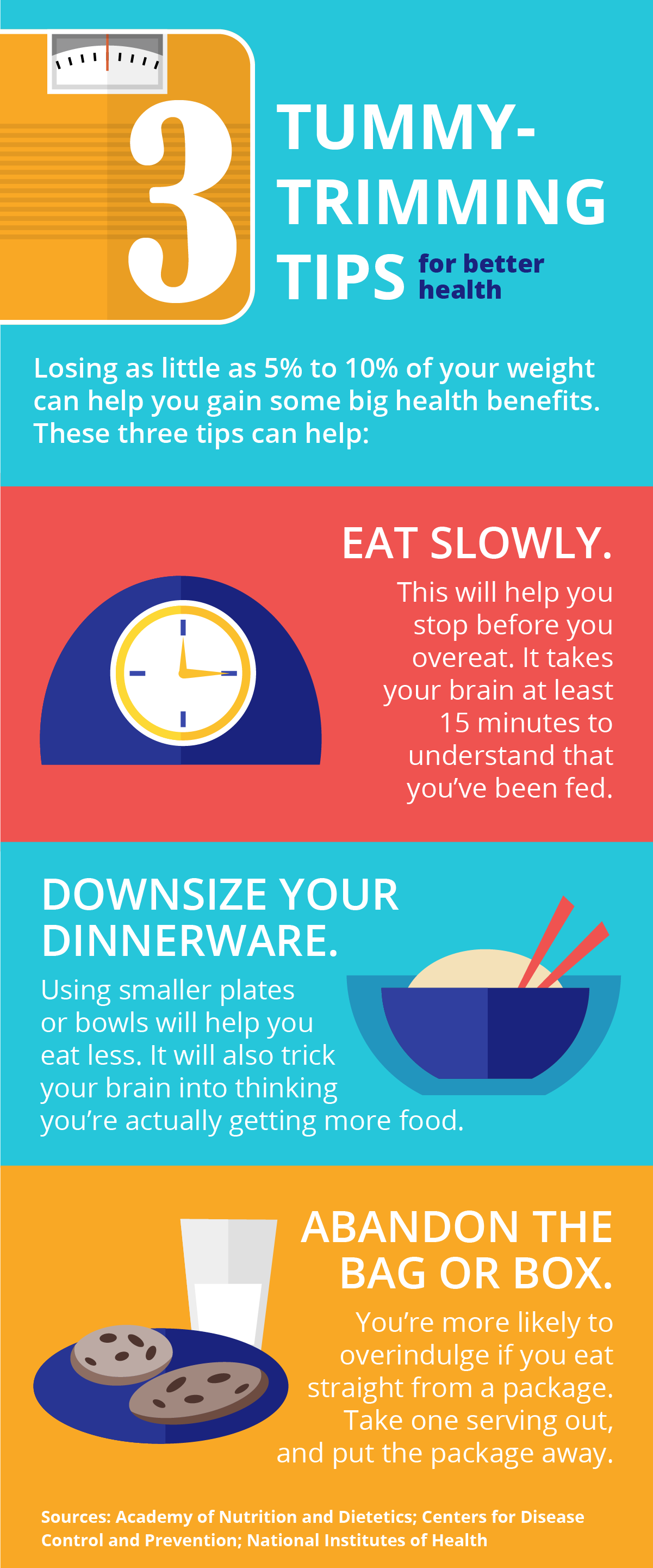 3 TUMMY-TRIMMING TIPS for better health

Losing as little as 5% to 10% of your weight can help you gain some big health benefits. These three tips can help:

EAT SLOWLY.

This will help you stop before you overeat. It takes your brain at least 15 minutes to understand that you've been fed.

DOWNSIZE YOUR DINNERWARE.

Using smaller plates or bowls will help you eat less. It will also trick your brain into thinking you're actually getting more food.

ABANDON THE BAG OR BOX.

You're more likely to overindulge if you eat straight from a package. Take one serving out, and put the package away.

Sources: Academy of Nutrition and Dietetics; Centers for Disease Control and Prevention; National Institutes of Health